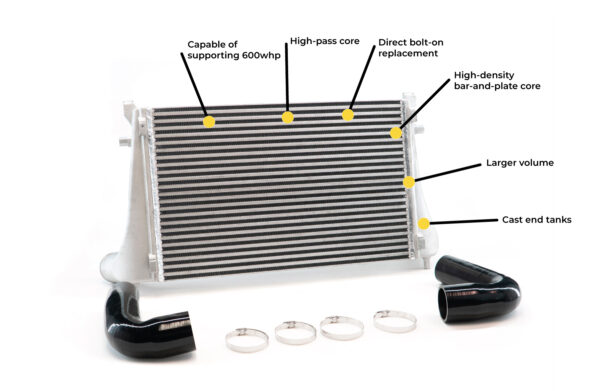 Capable of supporting 600whp

High-pass core

Direct bolt-on replacement

High-density bar-and-plate core

Larger volume

Cast end tanks